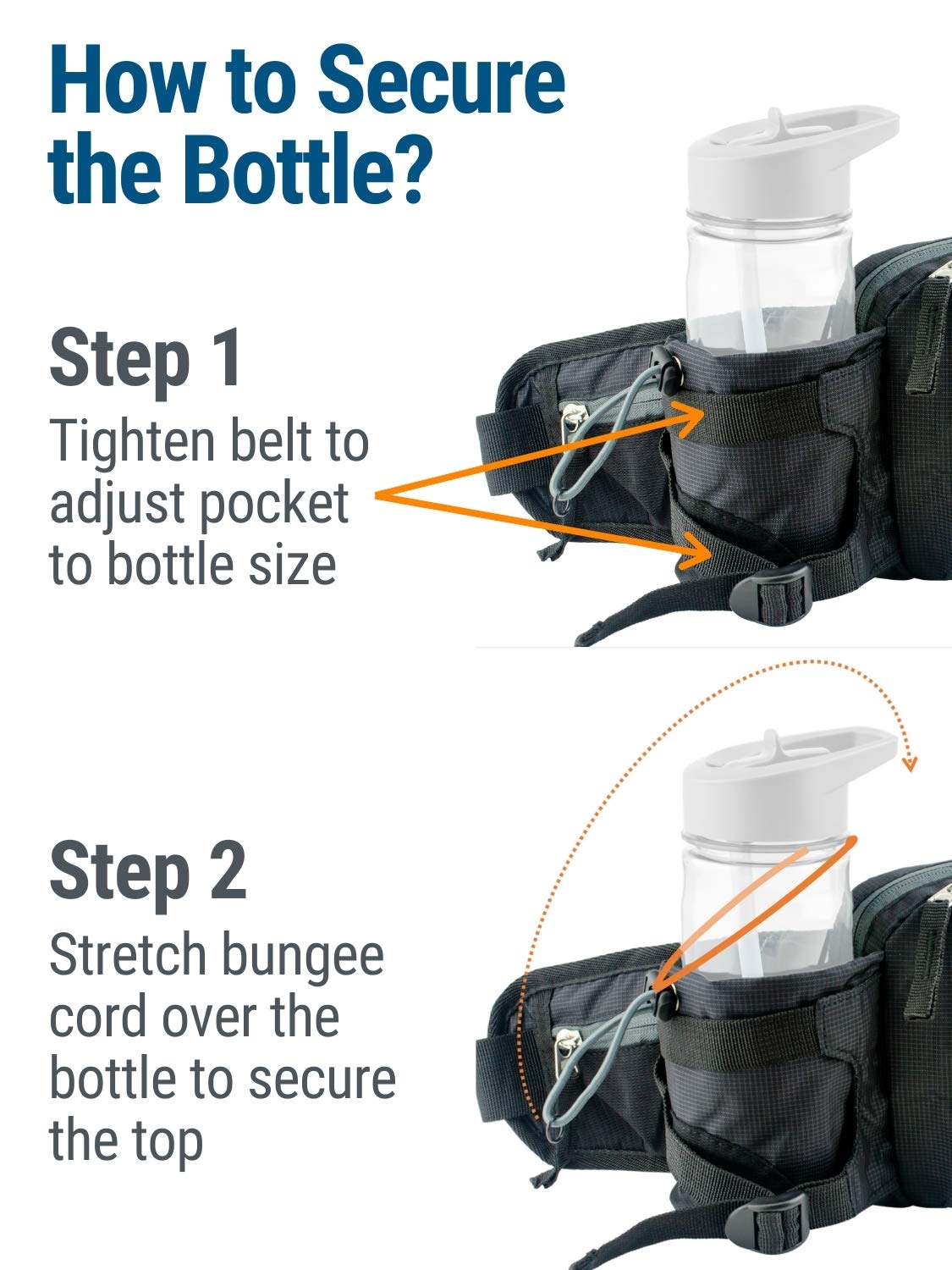 How to Secure the Bottle?

Step 1
Tighten belt to adjust pocket to bottle size

Step 2
Stretch bungee cord over the bottle to secure the top