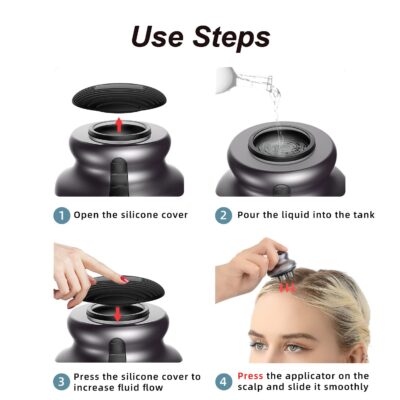 Use Steps

1 Open the silicone cover

2 Pour the liquid into the tank

3 Press the silicone cover to increase fluid flow

4 Press the applicator on the scalp and slide it smoothly