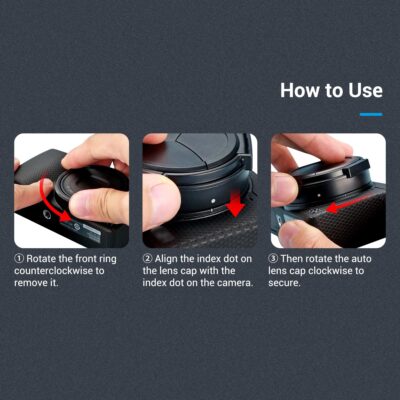 How to Use

① Rotate the front ring counterclockwise to remove it.

② Align the index dot on the lens cap with the index dot on the camera.

③ Then rotate the auto lens cap clockwise to secure.