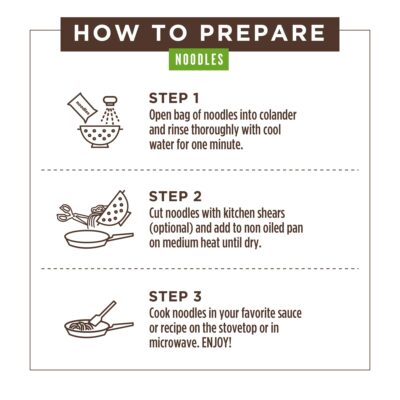 HOW TO PREPARE

NOODLES

noodles

STEP 1
Open bag of noodles into colander and rinse thoroughly with cool water for one minute.

STEP 2
Cut noodles with kitchen shears (optional) and add to non oiled pan on medium heat until dry.

STEP 3
Cook noodles in your favorite sauce or recipe on the stovetop or in microwave. ENJOY!