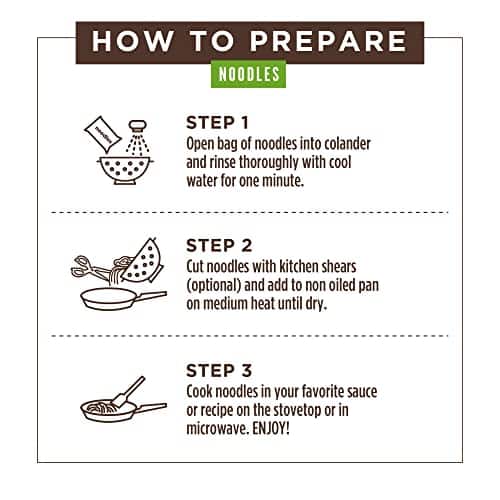 HOW TO PREPARE

NOODLES

noodles

STEP 1
Open bag of noodles into colander and rinse thoroughly with cool water for one minute.

STEP 2
Cut noodles with kitchen shears (optional) and add to non oiled pan on medium heat until dry.

STEP 3
Cook noodles in your favorite sauce or recipe on the stovetop or in microwave. ENJOY!